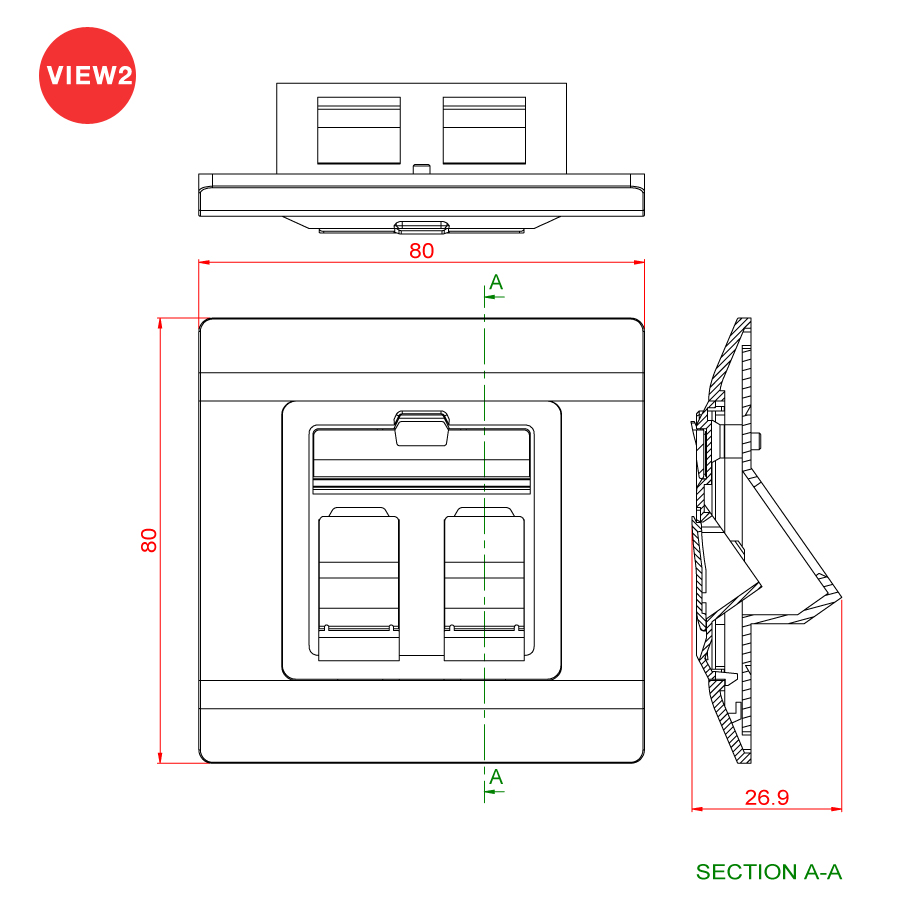 VIEW2

80

A

80

A

26.9

SECTION A-A