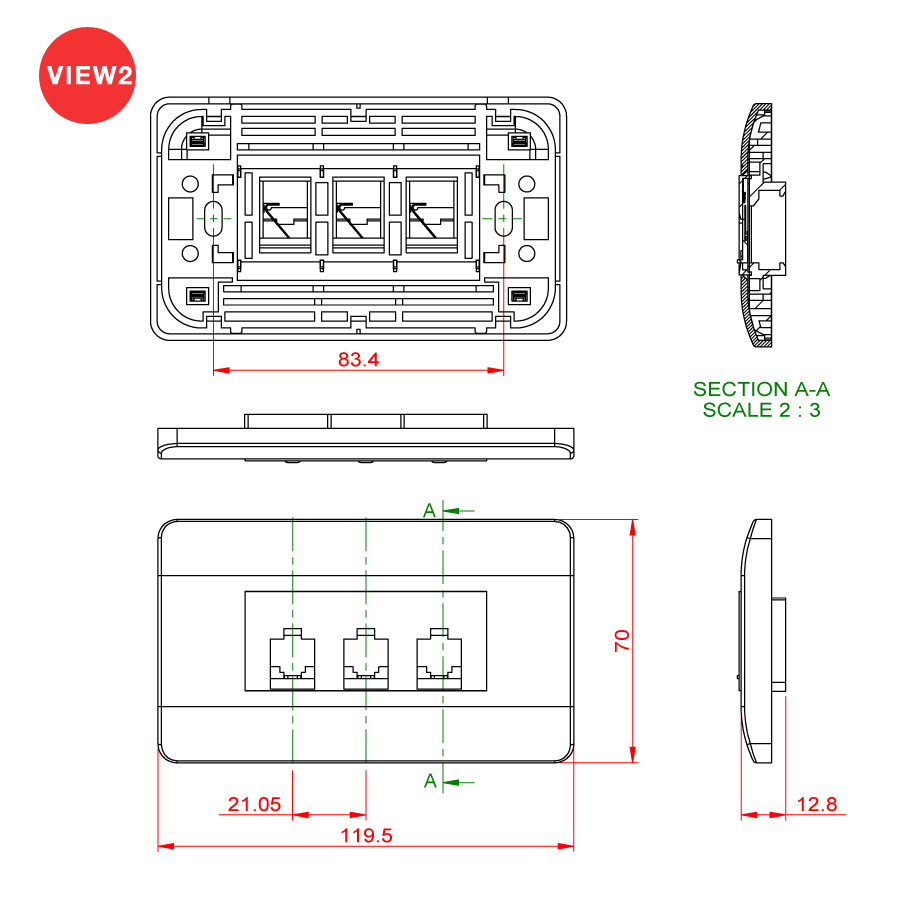 VIEW2

83.4

SECTION A-A
SCALE 2 : 3

A

70

A

21.05

119.5

12.8